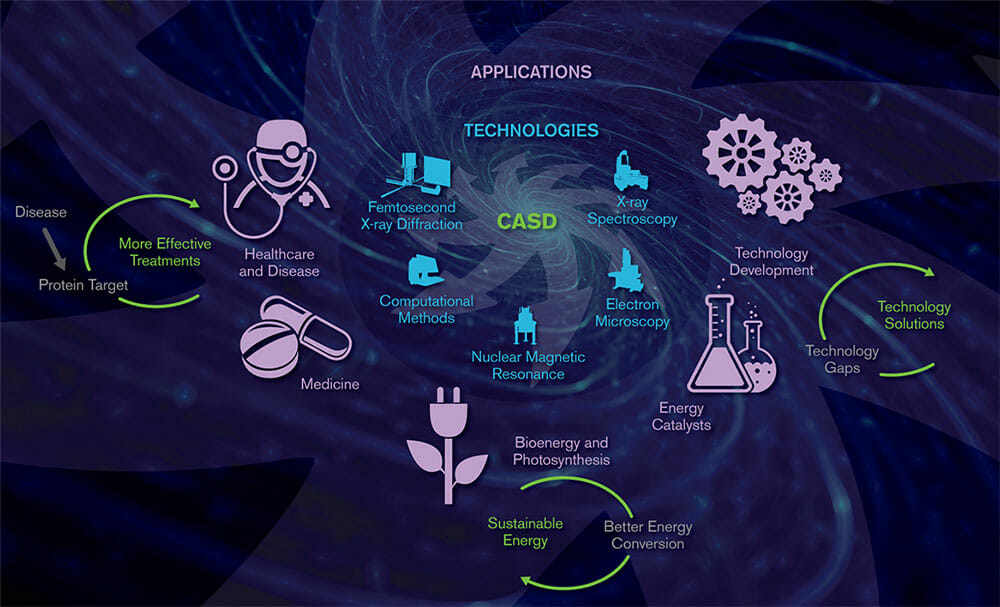 APPLICATIONS

TECHNOLOGIES

CASD

Femtosecond X-ray Diffraction

X-ray Spectroscopy

Computational Methods

Electron Microscopy

Nuclear Magnetic Resonance

Disease

Protein Target

More Effective Treatments

Healthcare and Disease

Medicine

Technology Development

Technology Gaps

Technology Solutions

Energy Catalysts

Bioenergy and Photosynthesis

Sustainable Energy

Better Energy Conversion